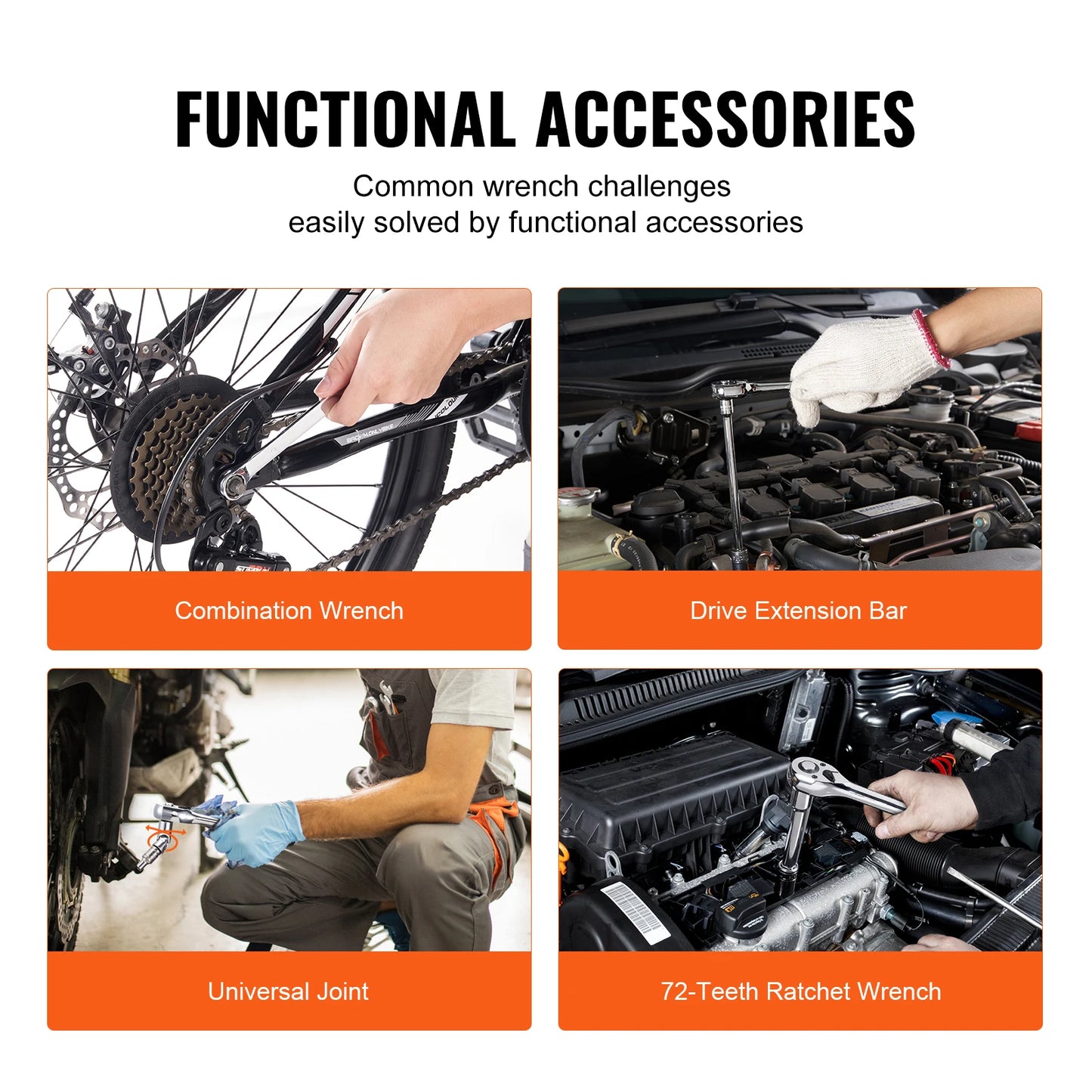 FUNCTIONAL ACCESSORIES

Common wrench challenges easily solved by functional accessories

Combination Wrench

Drive Extension Bar

Universal Joint

72-Teeth Ratchet Wrench