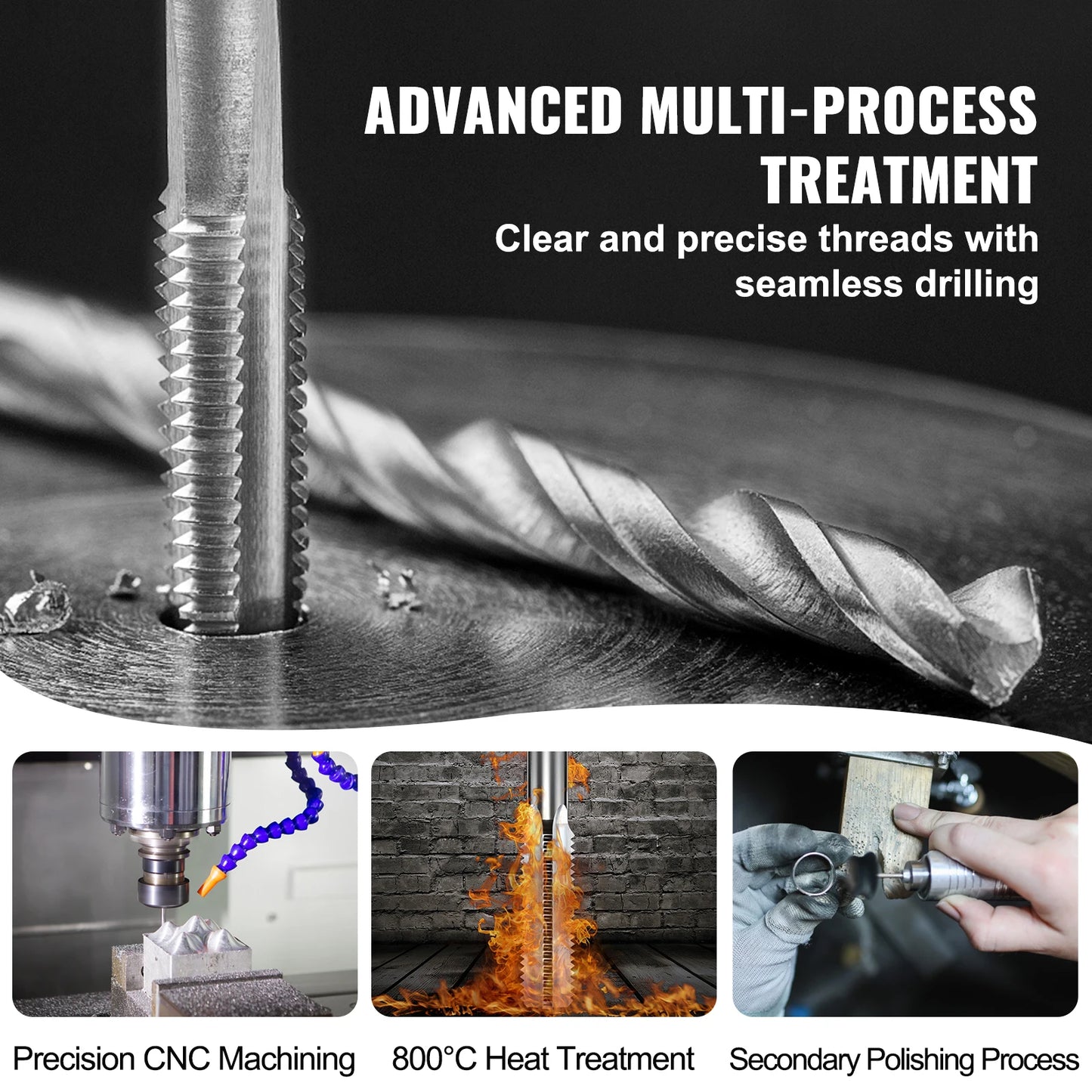 ADVANCED MULTI-PROCESS TREATMENT

Clear and precise threads with seamless drilling

Precision CNC Machining

800°C Heat Treatment

Secondary Polishing Process