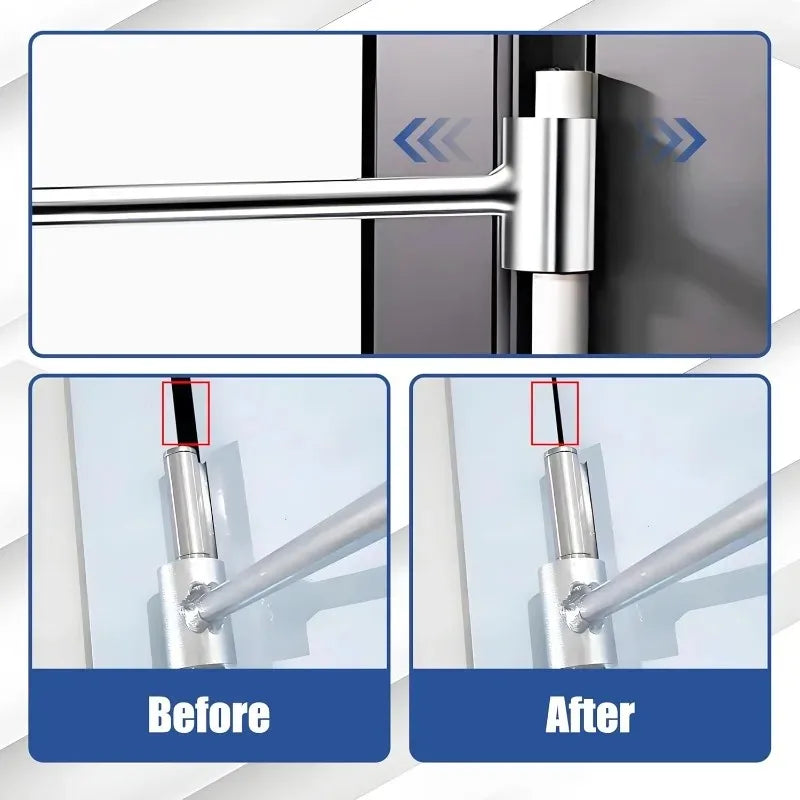 Before

After