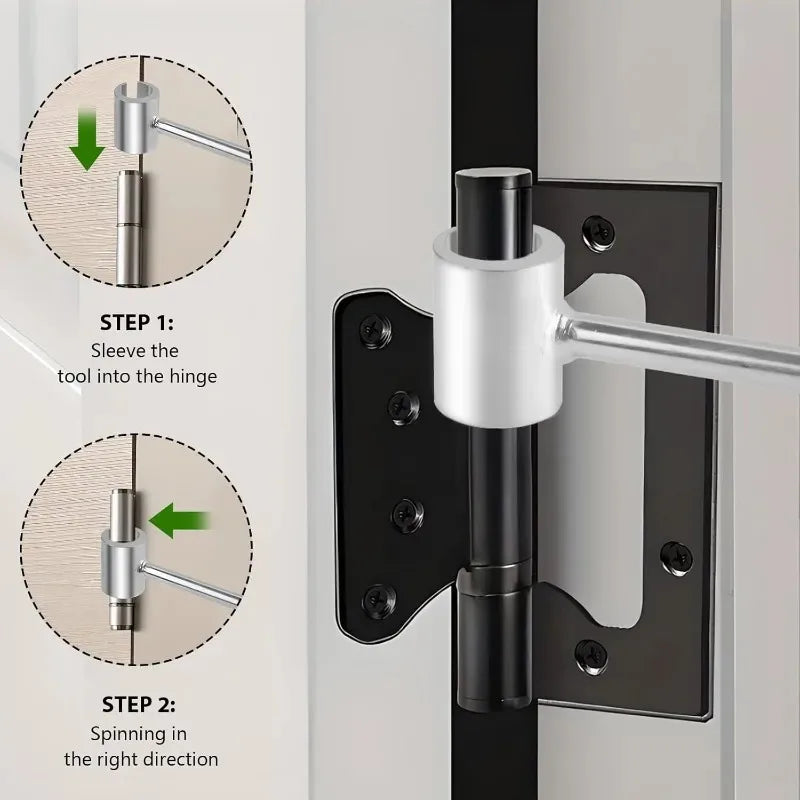 STEP 1:
Sleeve the tool into the hinge

STEP 2:
Spinning in the right direction